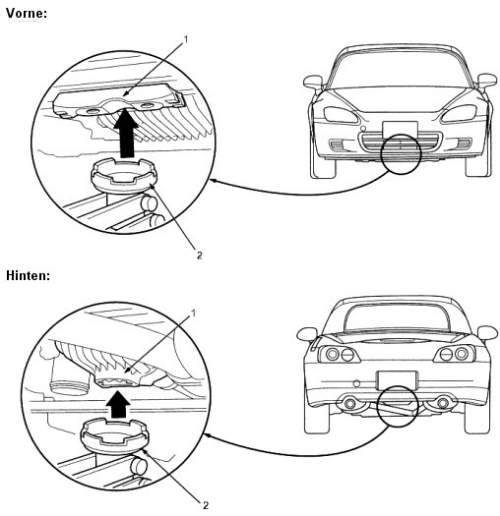 Vorne:

1

2

Hinten:

1

2