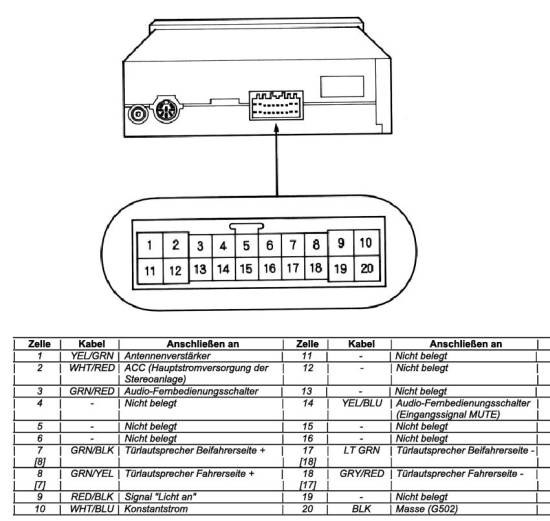 1 2 3 4 5 6 7 8 9 10
11 12 13 14 15 16 17 18 19 20

| Zelle | Kabel | Anschließen an | Zelle | Kabel | Anschließen an |
|---|---|---|---|---|---|
| 1 | YEL/GRN | Antennenverstärker | 11 | - | Nicht belegt |
| 2 | WHT/RED | ACC (Hauptstromversorgung der Stereoanlage) | 12 | - | Nicht belegt |
| 3 | GRN/RED | Audio-Fernbedienungsschalter | 13 | - | Nicht belegt |
| 4 | - | Nicht belegt | 14 | YEL/BLU | Audio-Fernbedienungsschalter (Eingangssignal MUTE) |
| 5 | - | Nicht belegt | 15 | - | Nicht belegt |
| 6 | - | Nicht belegt | 16 | - | Nicht belegt |
| 7 [8] | GRN/BLK | Türlautsprecher Beifahrerseite + | 17 [18] | LT GRN | Türlautsprecher Beifahrerseite - |
| 8 [7] | GRN/YEL | Türlautsprecher Fahrerseite + | 18 [17] | GRY/RED | Türlautsprecher Fahrerseite - |
| 9 | RED/BLK | Signal "Licht an" | 19 | - | Nicht belegt |
| 10 | WHT/BLU | Konstantstrom | 20 | BLK | Masse (G502) |