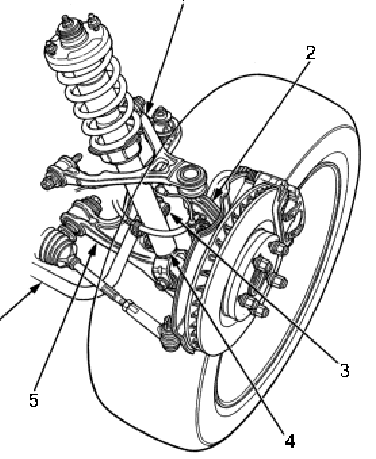 2

3

5

4