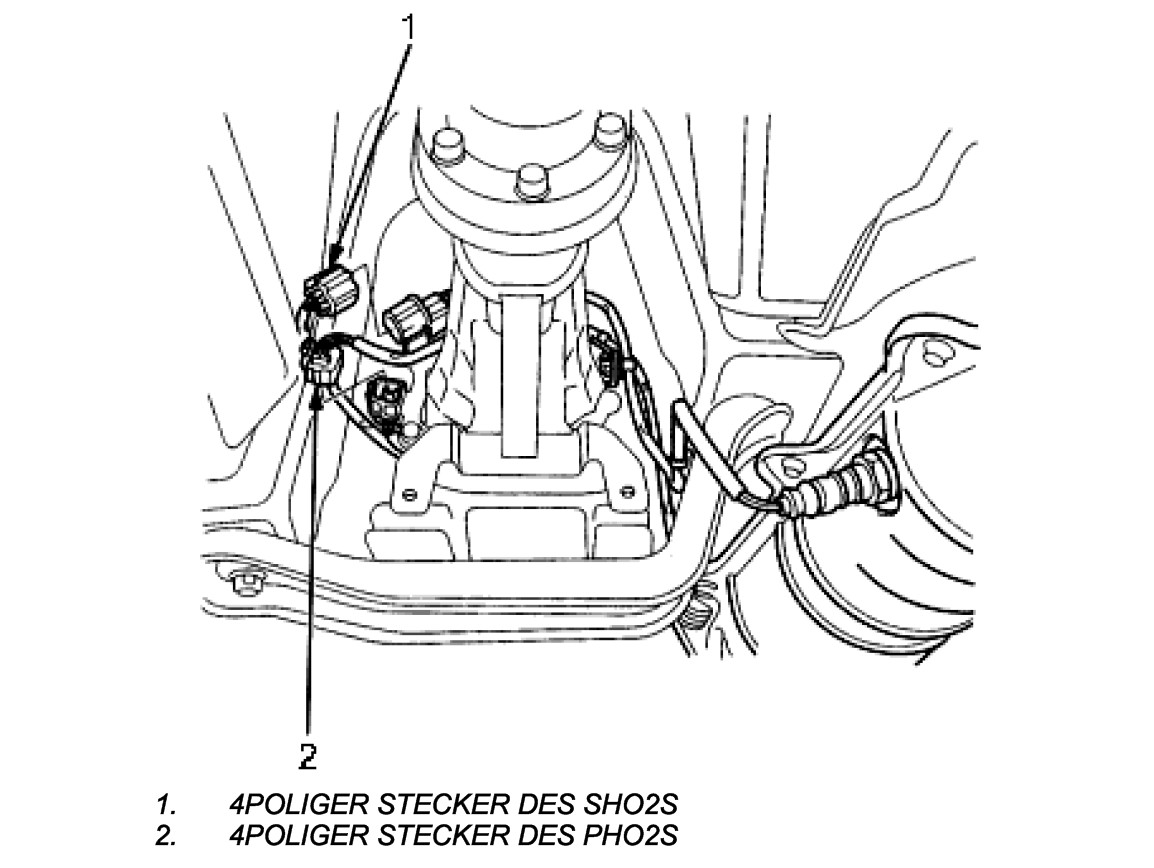 1

2

1. 4POLIGER STECKER DES SHO2S
2. 4POLIGER STECKER DES PHO2S