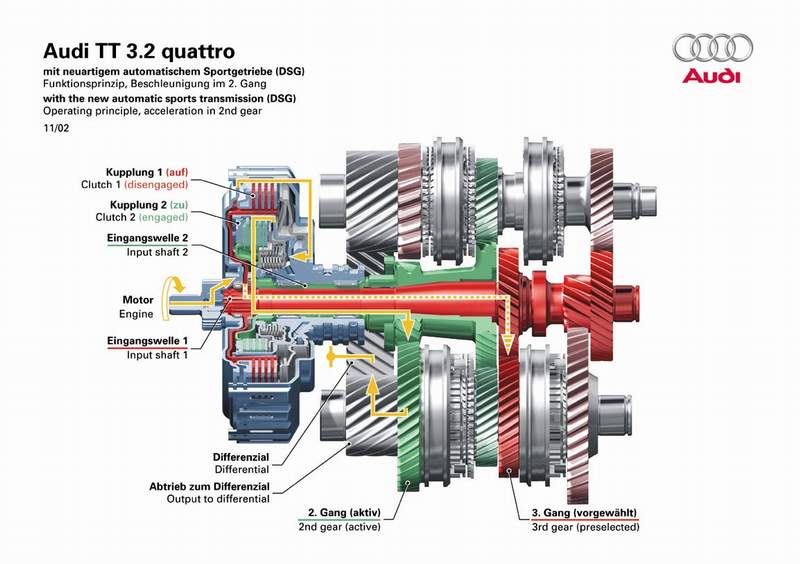 Audi TT 3.2 quattro
mit neuartigem automatischem Sportgetriebe (DSG)
Funktionsprinzip, Beschleunigung im 2. Gang
with the new automatic sports transmission (DSG)
Operating principle, acceleration in 2nd gear
11/02

Audi

Kupplung 1 (auf)
Clutch 1 (disengaged)

Kupplung 2 (zu)
Clutch 2 (engaged)

Eingangswelle 2
Input shaft 2

Motor
Engine

Eingangswelle 1
Input shaft 1

Differenzial
Differential

Abtrieb zum Differenzial
Output to differential

2. Gang (aktiv)
2nd gear (active)

3. Gang (vorgewählt)
3rd gear (preselected)