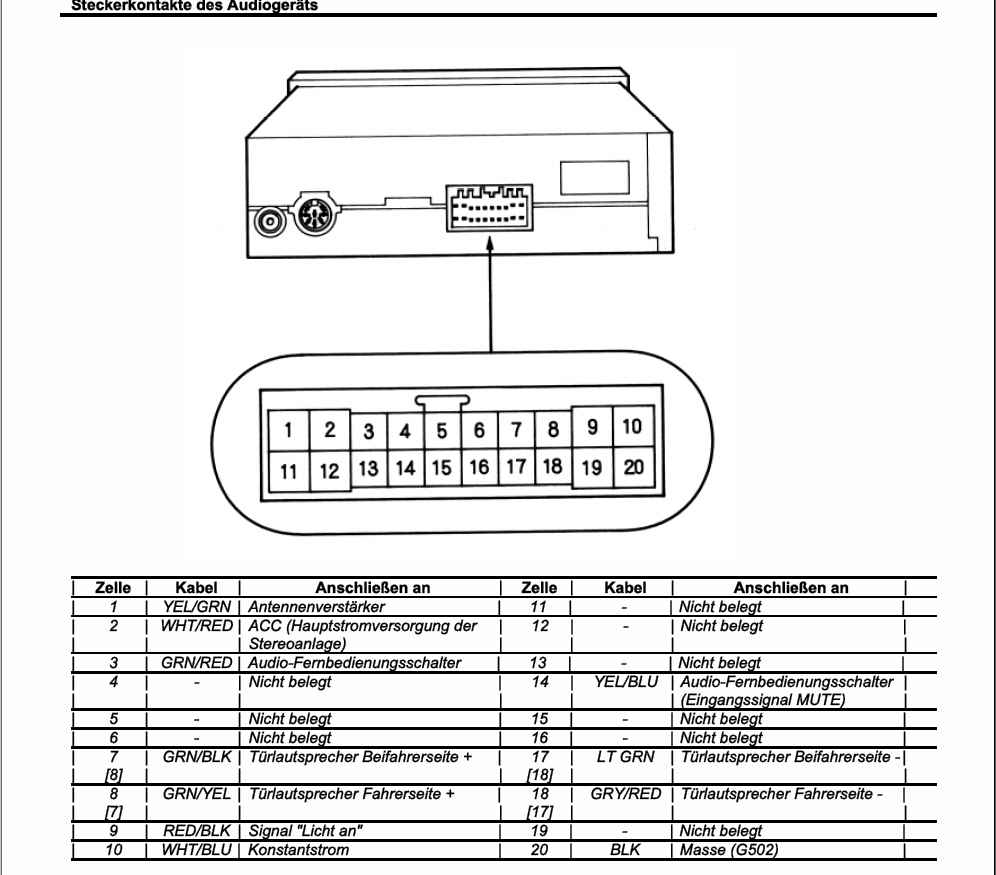 Steckerkontakte des Audiogeräts

1 2 3 4 5 6 7 8 9 10
11 12 13 14 15 16 17 18 19 20

| Zelle | Kabel | Anschließen an | Zelle | Kabel | Anschließen an |
|---|---|---|---|---|---|
| 1 | YEL/GRN | Antennenverstärker | 11 | - | Nicht belegt |
| 2 | WHT/RED | ACC (Hauptstromversorgung der Stereoanlage) | 12 | - | Nicht belegt |
| 3 | GRN/RED | Audio-Fernbedienungsschalter | 13 | - | Nicht belegt |
| 4 | - | Nicht belegt | 14 | YEL/BLU | Audio-Fernbedienungsschalter (Eingangssignal MUTE) |
| 5 | - | Nicht belegt | 15 | - | Nicht belegt |
| 6 | - | Nicht belegt | 16 | - | Nicht belegt |
| 7 [8] | GRN/BLK | Türlautsprecher Beifahrerseite + | 17 [18] | LT GRN | Türlautsprecher Beifahrerseite - |
| 8 [7] | GRN/YEL | Türlautsprecher Fahrerseite + | 18 [17] | GRY/RED | Türlautsprecher Fahrerseite - |
| 9 | RED/BLK | Signal "Licht an" | 19 | - | Nicht belegt |
| 10 | WHT/BLU | Konstantstrom | 20 | BLK | Masse (G502) |