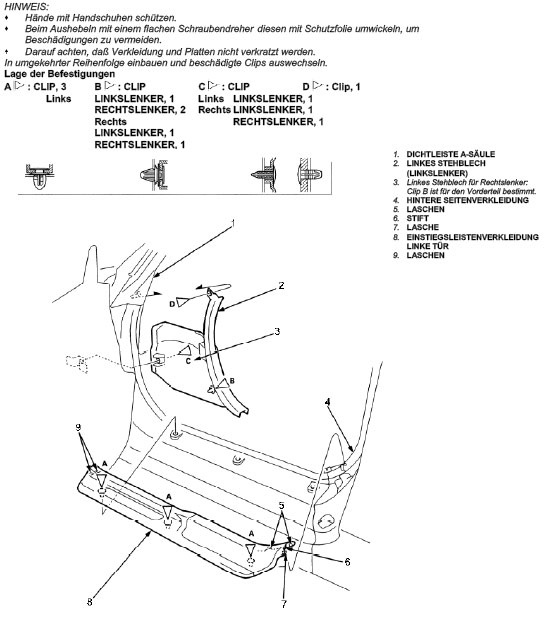 HINWEIS:
♦ Hände mit Handschuhen schützen.
♦ Beim Aushebeln mit einem flachen Schraubendreher diesen mit Schutzfolie umwickeln, um Beschädigungen zu vermeiden.
♦ Darauf achten, daß Verkleidung und Platten nicht verkratzt werden.
In umgekehrter Reihenfolge einbauen und beschädigte Clips auswechseln.
Lage der Befestigungen

A ▷ : CLIP, 3
Links

B ▷ : CLIP
LINKSLENKER, 1
RECHTSLENKER, 2
Rechts
LINKSLENKER, 1
RECHTSLENKER, 1

C ▷ : CLIP
Links LINKSLENKER, 1
Rechts LINKSLENKER, 1
RECHTSLENKER, 1

D ▷ : Clip, 1

1. DICHTLEISTE A-SÄULE
2. LINKES STEHBLECH (LINKSLENKER)
3. Linkes Stehblech für Rechtslenker: Clip B ist für den Vorderteil bestimmt.
4. HINTERE SEITENVERKLEIDUNG
5. LASCHEN
6. STIFT
7. LASCHE
8. EINSTIEGSLEISTENVERKLEIDUNG LINKE TÜR
9. LASCHEN

1
2
D
3
C
B
4
9
A
A
A
5
6
7
8