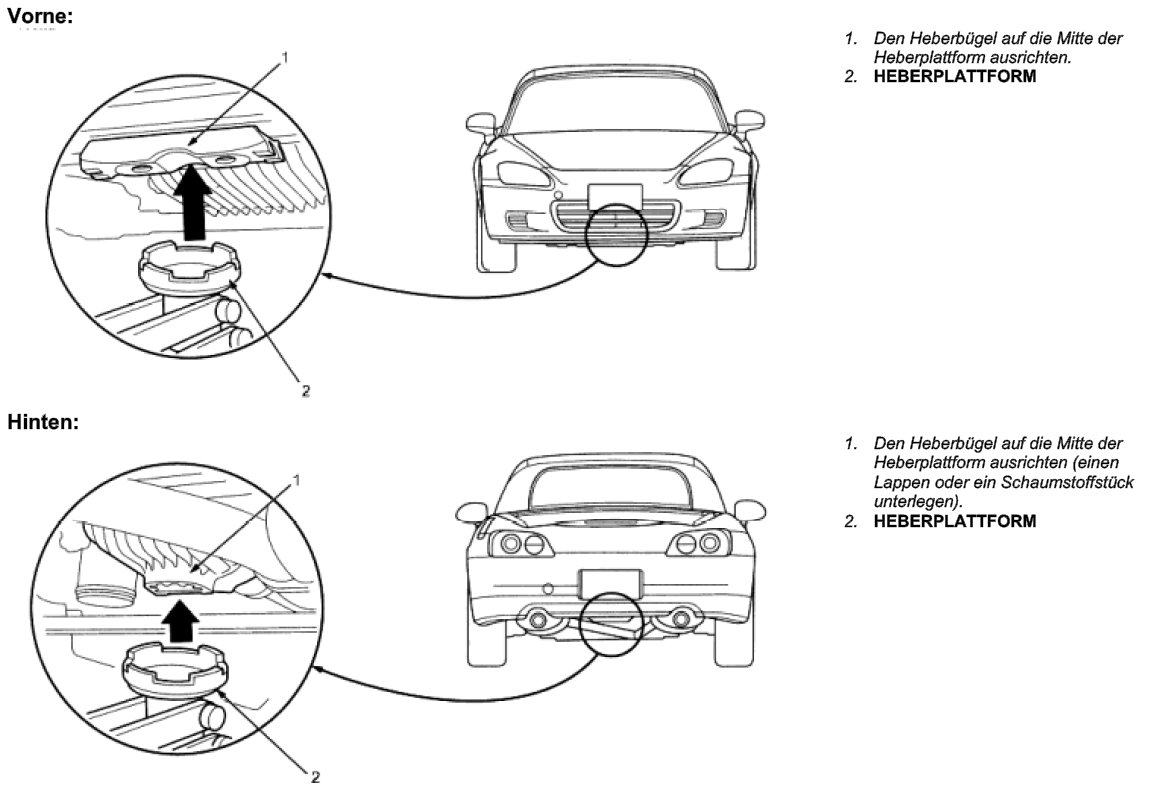 Vorne:

1

2

1. Den Heberbügel auf die Mitte der Heberplattform ausrichten.
2. HEBERPLATTFORM

Hinten:

1

2

1. Den Heberbügel auf die Mitte der Heberplattform ausrichten (einen Lappen oder ein Schaumstoffstück unterlegen).
2. HEBERPLATTFORM