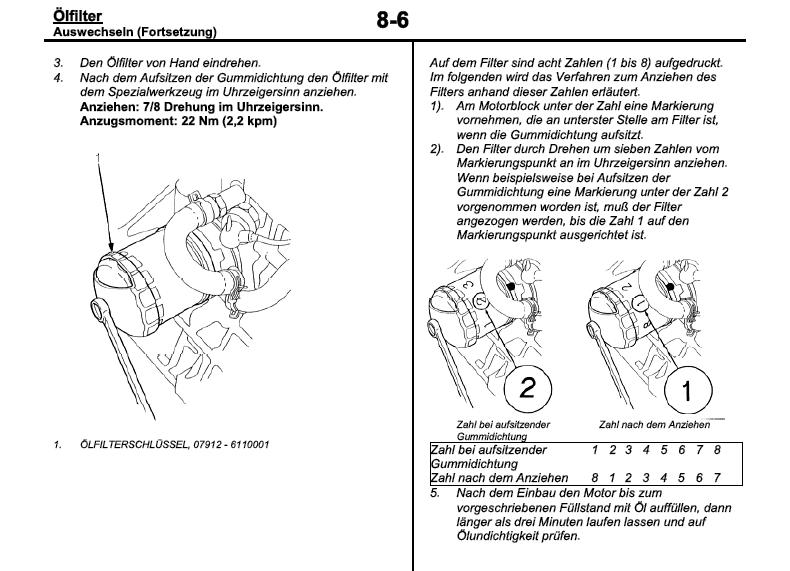 Ölfilter
Auswechseln (Fortsetzung)

8-6

3. Den Ölfilter von Hand eindrehen.
4. Nach dem Aufsitzen der Gummidichtung den Ölfilter mit dem Spezialwerkzeug im Uhrzeigersinn anziehen.
Anziehen: 7/8 Drehung im Uhrzeigersinn.
Anzugsmoment: 22 Nm (2,2 kpm)

1

1. ÖLFILTERSCHLÜSSEL, 07912 - 6110001

Auf dem Filter sind acht Zahlen (1 bis 8) aufgedruckt. Im folgenden wird das Verfahren zum Anziehen des Filters anhand dieser Zahlen erläutert.
1). Am Motorblock unter der Zahl eine Markierung vornehmen, die an unterster Stelle am Filter ist, wenn die Gummidichtung aufsitzt.
2). Den Filter durch Drehen um sieben Zahlen vom Markierungspunkt an im Uhrzeigersinn anziehen. Wenn beispielsweise bei Aufsitzen der Gummidichtung eine Markierung unter der Zahl 2 vorgenommen worden ist, muß der Filter angezogen werden, bis die Zahl 1 auf den Markierungspunkt ausgerichtet ist.

3 2 2

2 1 1

Zahl bei aufsitzender Gummidichtung

Zahl nach dem Anziehen

| Zahl bei aufsitzender Gummidichtung | 1 | 2 | 3 | 4 | 5 | 6 | 7 | 8 |
|---|---|---|---|---|---|---|---|---|
| Zahl nach dem Anziehen | 8 | 1 | 2 | 3 | 4 | 5 | 6 | 7 |

5. Nach dem Einbau den Motor bis zum vorgeschriebenen Füllstand mit Öl auffüllen, dann länger als drei Minuten laufen lassen und auf Ölundichtigkeit prüfen.