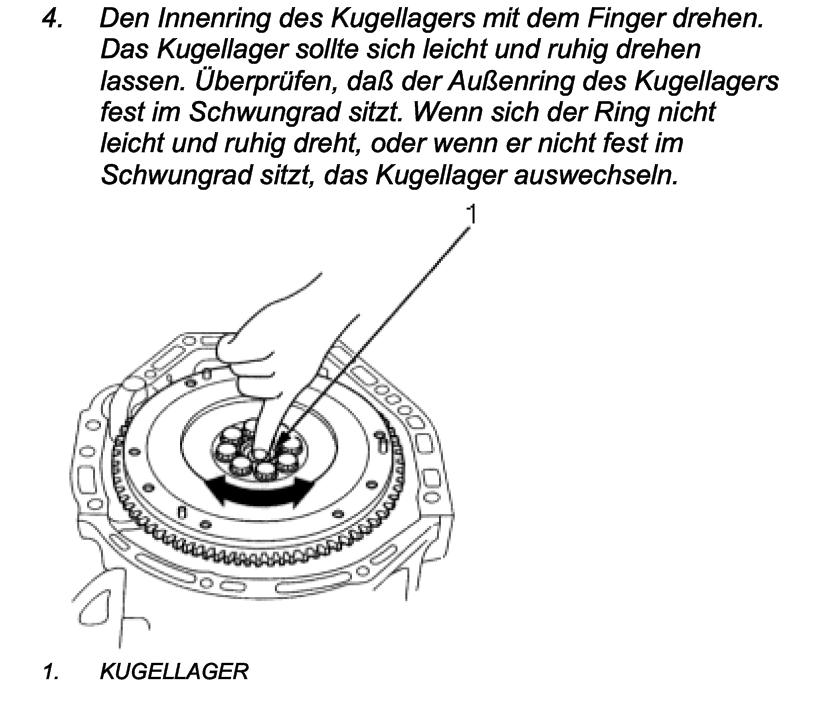 4. Den Innenring des Kugellagers mit dem Finger drehen. Das Kugellager sollte sich leicht und ruhig drehen lassen. Überprüfen, daß der Außenring des Kugellagers fest im Schwungrad sitzt. Wenn sich der Ring nicht leicht und ruhig dreht, oder wenn er nicht fest im Schwungrad sitzt, das Kugellager auswechseln.

1

1. KUGELLAGER