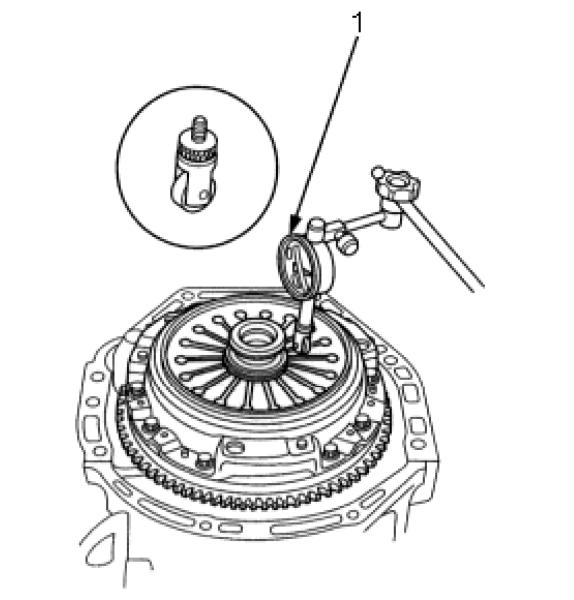 1