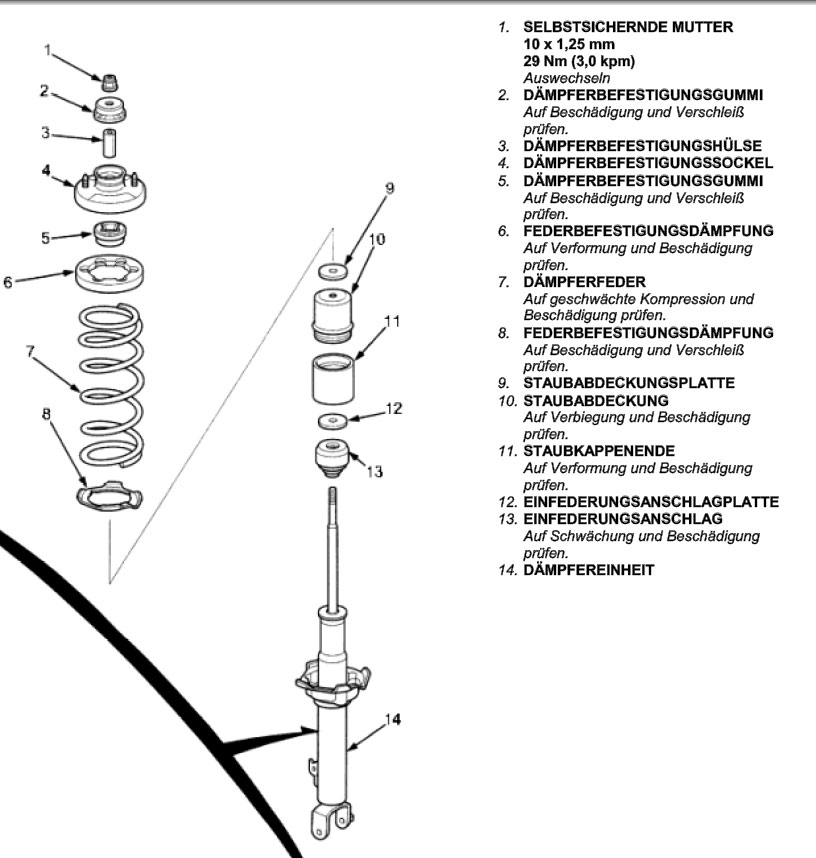 1
2
3
4
5
6
7
8
9
10
11
12
13
14

1. SELBSTSICHERNDE MUTTER
10 x 1,25 mm
29 Nm (3,0 kpm)
Auswechseln
2. DÄMPFERBEFESTIGUNGSGUMMI
Auf Beschädigung und Verschleiß prüfen.
3. DÄMPFERBEFESTIGUNGSHÜLSE
4. DÄMPFERBEFESTIGUNGSSOCKEL
5. DÄMPFERBEFESTIGUNGSGUMMI
Auf Beschädigung und Verschleiß prüfen.
6. FEDERBEFESTIGUNGSDÄMPFUNG
Auf Verformung und Beschädigung prüfen.
7. DÄMPFERFEDER
Auf geschwächte Kompression und Beschädigung prüfen.
8. FEDERBEFESTIGUNGSDÄMPFUNG
Auf Beschädigung und Verschleiß prüfen.
9. STAUBABDECKUNGSPLATTE
10. STAUBABDECKUNG
Auf Verbiegung und Beschädigung prüfen.
11. STAUBKAPPENENDE
Auf Verformung und Beschädigung prüfen.
12. EINFEDERUNGSANSCHLAGPLATTE
13. EINFEDERUNGSANSCHLAG
Auf Schwächung und Beschädigung prüfen.
14. DÄMPFEREINHEIT