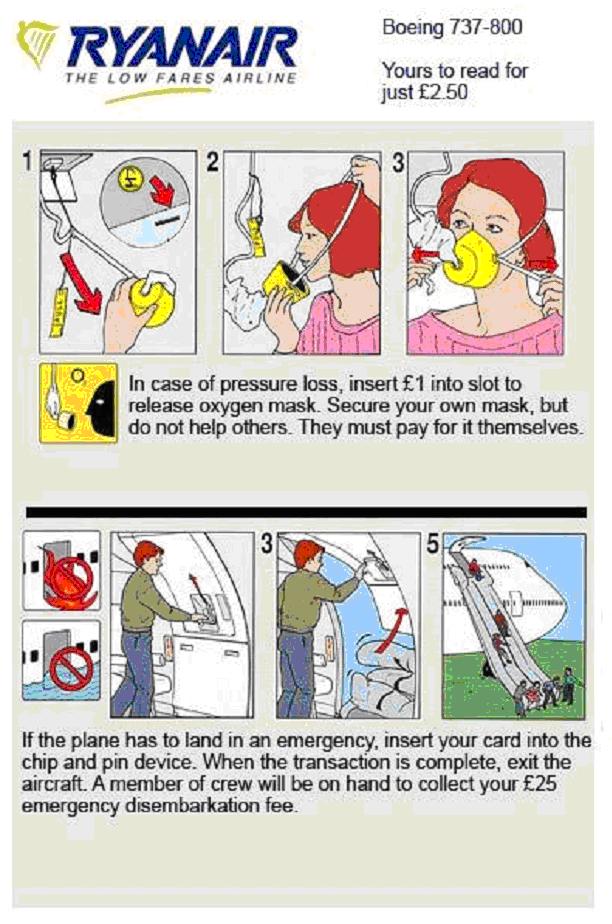 RYANAIR
THE LOW FARES AIRLINE

Boeing 737-800

Yours to read for just £2.50

1

2

3

In case of pressure loss, insert £1 into slot to release oxygen mask. Secure your own mask, but do not help others. They must pay for it themselves.

3

5

If the plane has to land in an emergency, insert your card into the chip and pin device. When the transaction is complete, exit the aircraft. A member of crew will be on hand to collect your £25 emergency disembarkation fee.