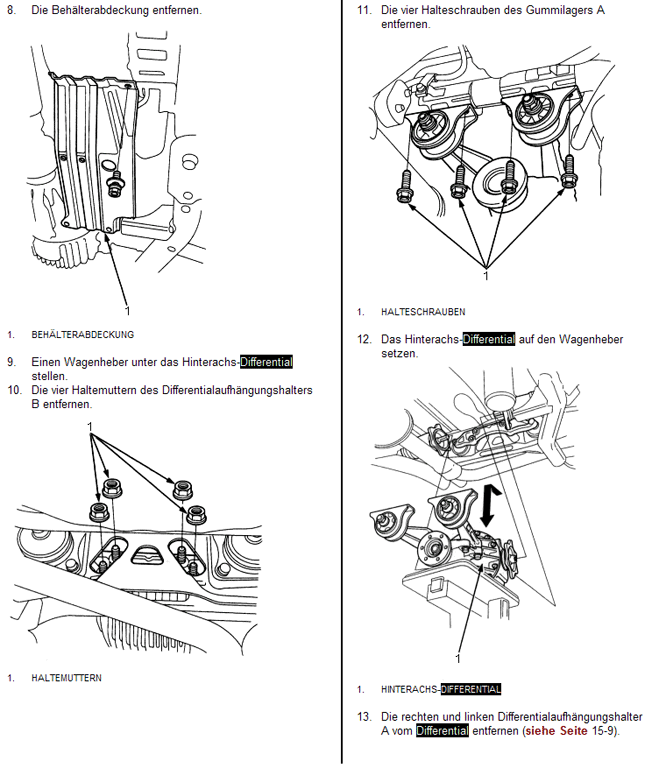 8. Die Behälterabdeckung entfernen.

1

1. BEHÄLTERABDECKUNG

9. Einen Wagenheber unter das Hinterachs-Differential stellen.

10. Die vier Haltemuttern des Differentialaufhängungshalters B entfernen.

1

1. HALTEMUTTERN

11. Die vier Halteschrauben des Gummilagers A entfernen.

1

1. HALTESCHRAUBEN

12. Das Hinterachs-Differential auf den Wagenheber setzen.

1

1. HINTERACHS-DIFFERENTIAL

13. Die rechten und linken Differentialaufhängungshalter A vom Differential entfernen (siehe Seite 15-9).