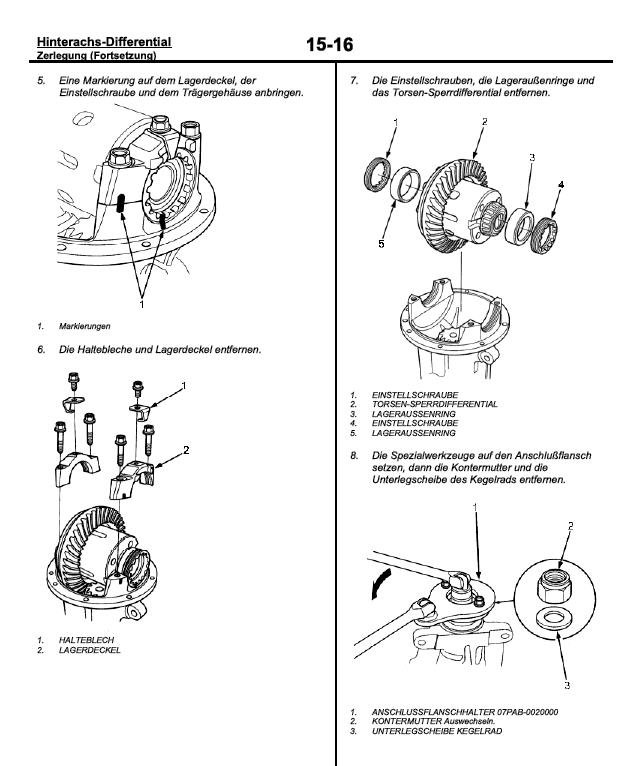 Hinterachs-Differential
Zerlegung (Fortsetzung)

15-16

5. Eine Markierung auf dem Lagerdeckel, der Einstellschraube und dem Trägergehäuse anbringen.

1

1. Markierungen

6. Die Haltebleche und Lagerdeckel entfernen.

1

2

1. HALTEBLECH
2. LAGERDECKEL

7. Die Einstellschrauben, die Lageraußenringe und das Torsen-Sperrdifferential entfernen.

1

2

3

4

5

1. EINSTELLSCHRAUBE
2. TORSEN-SPERRDIFFERENTIAL
3. LAGERAUSSENRING
4. EINSTELLSCHRAUBE
5. LAGERAUSSENRING

8. Die Spezialwerkzeuge auf den Anschlußflansch setzen, dann die Kontermutter und die Unterlegscheibe des Kegelrads entfernen.

1

2

3

1. ANSCHLUSSFLANSCHHALTER 07PAB-0020000
2. KONTERMUTTER Auswechseln.
3. UNTERLEGSCHEIBE KEGELRAD