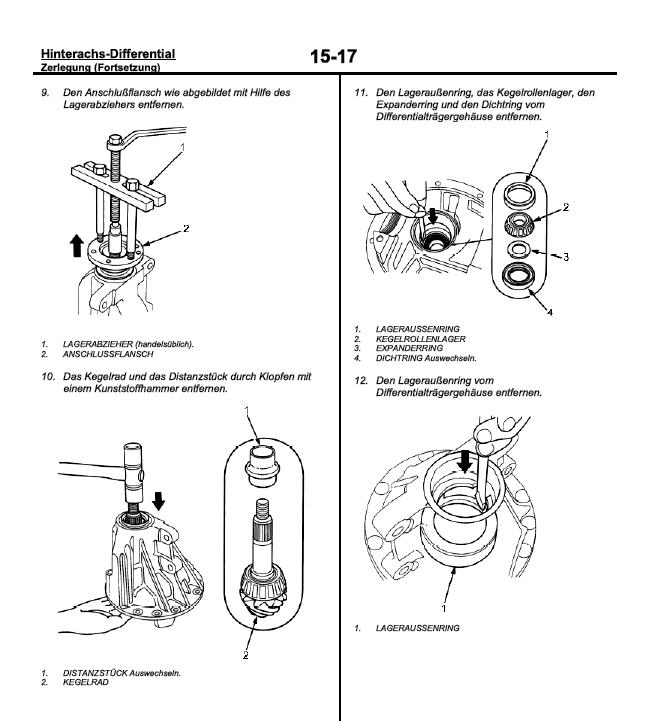 Hinterachs-Differential
Zerlegung (Fortsetzung)

15-17

9. Den Anschlußflansch wie abgebildet mit Hilfe des Lagerabziehers entfernen.

1

2

1. LAGERABZIEHER (handelsüblich).
2. ANSCHLUSSFLANSCH

10. Das Kegelrad und das Distanzstück durch Klopfen mit einem Kunststoffhammer entfernen.

1

2

1. DISTANZSTÜCK Auswechseln.
2. KEGELRAD

11. Den Lageraußenring, das Kegelrollenlager, den Expanderring und den Dichtring vom Differentialträgergehäuse entfernen.

1

2

3

4

1. LAGERAUSSENRING
2. KEGELROLLENLAGER
3. EXPANDERRING
4. DICHTRING Auswechseln.

12. Den Lageraußenring vom Differentialträgergehäuse entfernen.

1

1. LAGERAUSSENRING