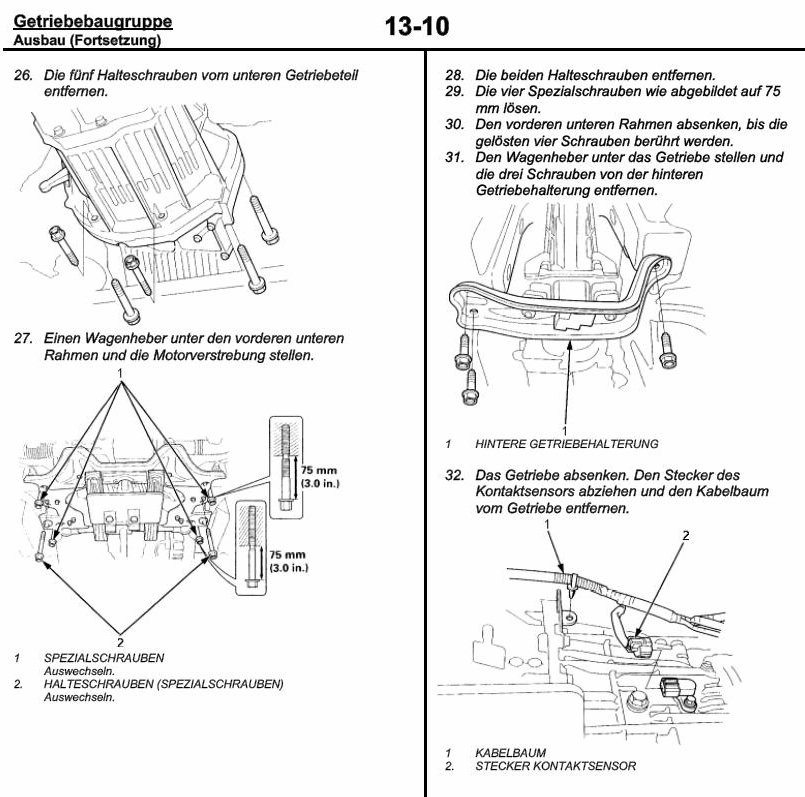 Getriebebaugruppe
Ausbau (Fortsetzung)

13-10

26. Die fünf Halteschrauben vom unteren Getriebeteil entfernen.

27. Einen Wagenheber unter den vorderen unteren Rahmen und die Motorverstrebung stellen.

1

75 mm
(3.0 in.)

75 mm
(3.0 in.)

2

1 SPEZIALSCHRAUBEN
Auswechseln.
2. HALTESCHRAUBEN (SPEZIALSCHRAUBEN)
Auswechseln.

28. Die beiden Halteschrauben entfernen.
29. Die vier Spezialschrauben wie abgebildet auf 75 mm lösen.
30. Den vorderen unteren Rahmen absenken, bis die gelösten vier Schrauben berührt werden.
31. Den Wagenheber unter das Getriebe stellen und die drei Schrauben von der hinteren Getriebehalterung entfernen.

1

1 HINTERE GETRIEBEHALTERUNG

32. Das Getriebe absenken. Den Stecker des Kontaktsensors abziehen und den Kabelbaum vom Getriebe entfernen.

1
2

1 KABELBAUM
2. STECKER KONTAKTSENSOR