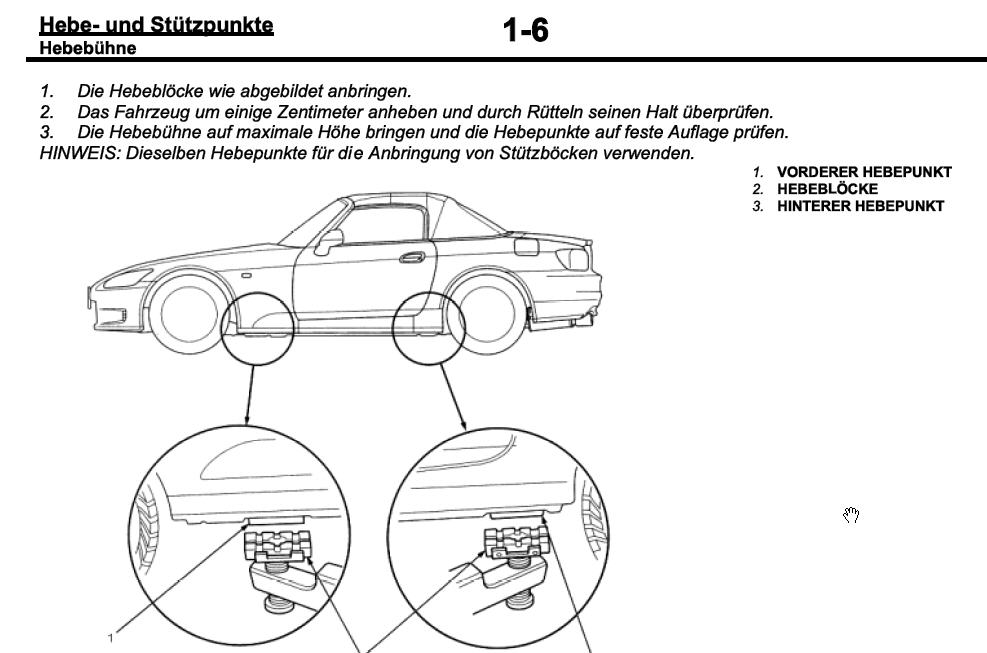 Hebe- und Stützpunkte
Hebebühne

1-6

1. Die Hebeblöcke wie abgebildet anbringen.
2. Das Fahrzeug um einige Zentimeter anheben und durch Rütteln seinen Halt überprüfen.
3. Die Hebebühne auf maximale Höhe bringen und die Hebepunkte auf feste Auflage prüfen.
HINWEIS: Dieselben Hebepunkte für die Anbringung von Stützböcken verwenden.

1. VORDERER HEBEPUNKT
2. HEBEBLÖCKE
3. HINTERER HEBEPUNKT

1