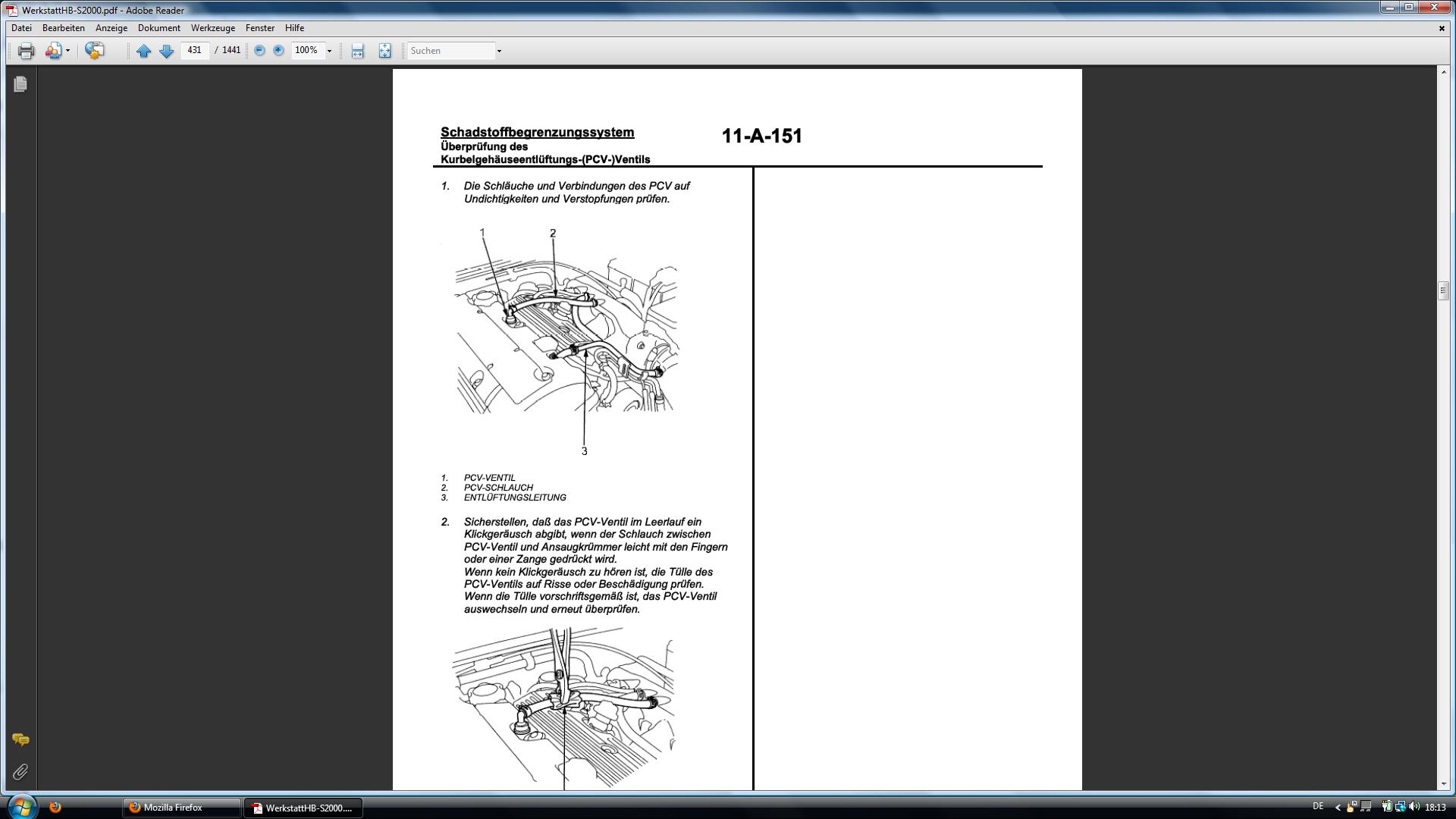 WerkstattHB-S2000.pdf - Adobe Reader

Datei Bearbeiten Anzeige Dokument Werkzeuge Fenster Hilfe

431 / 1441 100% Suchen

Schadstoffbegrenzungssystem
Überprüfung des Kurbelgehäuseentlüftungs-(PCV-)Ventils

11-A-151

1. Die Schläuche und Verbindungen des PCV auf Undichtigkeiten und Verstopfungen prüfen.

1 2

3

1. PCV-VENTIL
2. PCV-SCHLAUCH
3. ENTLÜFTUNGSLEITUNG

2. Sicherstellen, daß das PCV-Ventil im Leerlauf ein Klickgeräusch abgibt, wenn der Schlauch zwischen PCV-Ventil und Ansaugkrümmer leicht mit den Fingern oder einer Zange gedrückt wird.
Wenn kein Klickgeräusch zu hören ist, die Tülle des PCV-Ventils auf Risse oder Beschädigung prüfen.
Wenn die Tülle vorschriftsgemäß ist, das PCV-Ventil auswechseln und erneut überprüfen.

Mozilla Firefox WerkstattHB-S2000....

DE 18:13