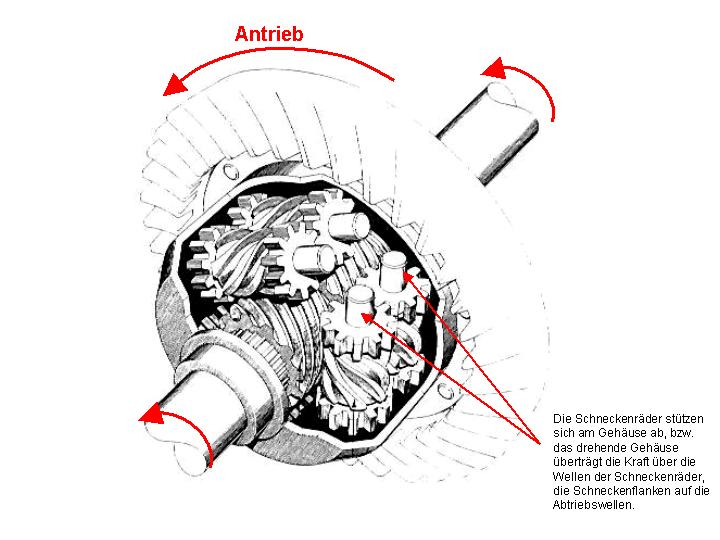 Antrieb

Die Schneckenräder stützen sich am Gehäuse ab, bzw. das drehende Gehäuse überträgt die Kraft über die Wellen der Schneckenräder, die Schneckenflanken auf die Abtriebswellen.