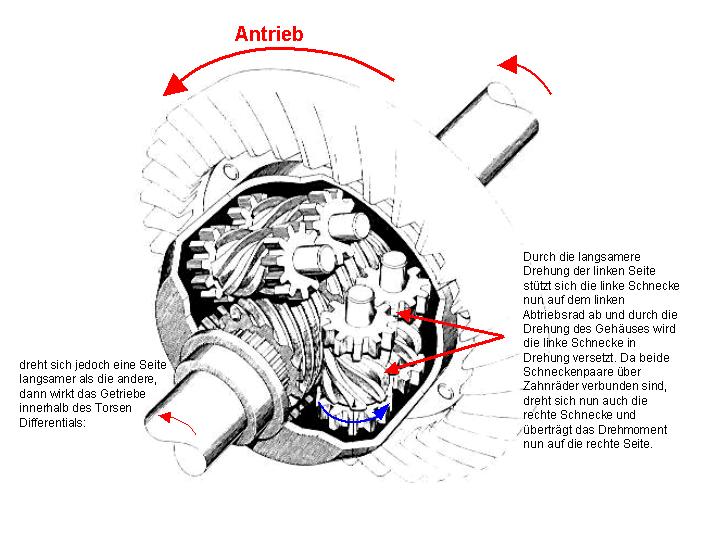 Antrieb

dreht sich jedoch eine Seite langsamer als die andere, dann wirkt das Getriebe innerhalb des Torsen Differentials:

Durch die langsamere Drehung der linken Seite stützt sich die linke Schnecke nun auf dem linken Abtriebsrad ab und durch die Drehung des Gehäuses wird die linke Schnecke in Drehung versetzt. Da beide Schneckenpaare über Zahnräder verbunden sind, dreht sich nun auch die rechte Schnecke und überträgt das Drehmoment nun auf die rechte Seite.