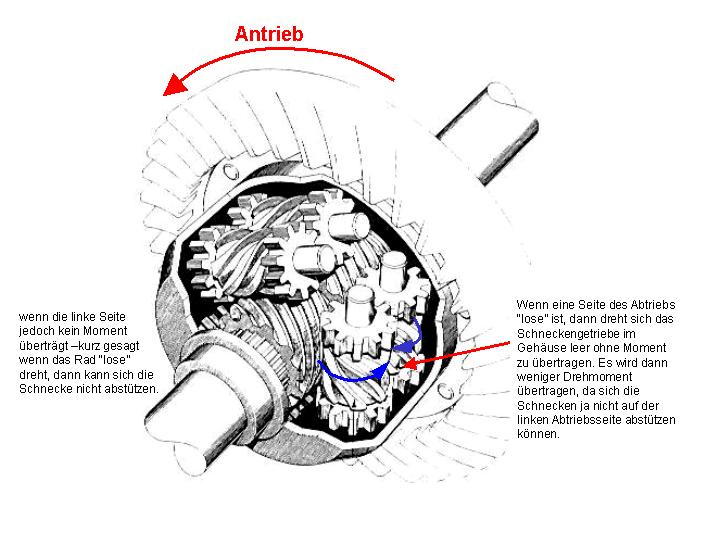 Antrieb

wenn die linke Seite jedoch kein Moment überträgt –kurz gesagt wenn das Rad "lose" dreht, dann kann sich die Schnecke nicht abstützen.

Wenn eine Seite des Abtriebs "lose" ist, dann dreht sich das Schneckengetriebe im Gehäuse leer ohne Moment zu übertragen. Es wird dann weniger Drehmoment übertragen, da sich die Schnecken ja nicht auf der linken Abtriebsseite abstützen können.