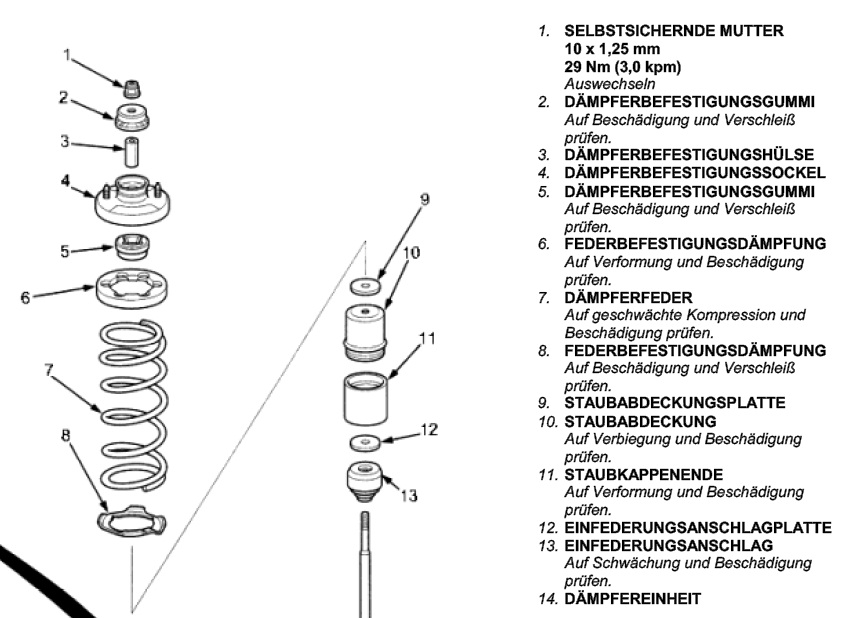 1
2
3
4
5
6
7
8
9
10
11
12
13

1. SELBSTSICHERNDE MUTTER
10 x 1,25 mm
29 Nm (3,0 kpm)
Auswechseln
2. DÄMPFERBEFESTIGUNGSGUMMI
Auf Beschädigung und Verschleiß prüfen.
3. DÄMPFERBEFESTIGUNGSHÜLSE
4. DÄMPFERBEFESTIGUNGSSOCKEL
5. DÄMPFERBEFESTIGUNGSGUMMI
Auf Beschädigung und Verschleiß prüfen.
6. FEDERBEFESTIGUNGSDÄMPFUNG
Auf Verformung und Beschädigung prüfen.
7. DÄMPFERFEDER
Auf geschwächte Kompression und Beschädigung prüfen.
8. FEDERBEFESTIGUNGSDÄMPFUNG
Auf Beschädigung und Verschleiß prüfen.
9. STAUBABDECKUNGSPLATTE
10. STAUBABDECKUNG
Auf Verbiegung und Beschädigung prüfen.
11. STAUBKAPPENENDE
Auf Verformung und Beschädigung prüfen.
12. EINFEDERUNGSANSCHLAGPLATTE
13. EINFEDERUNGSANSCHLAG
Auf Schwächung und Beschädigung prüfen.
14. DÄMPFEREINHEIT