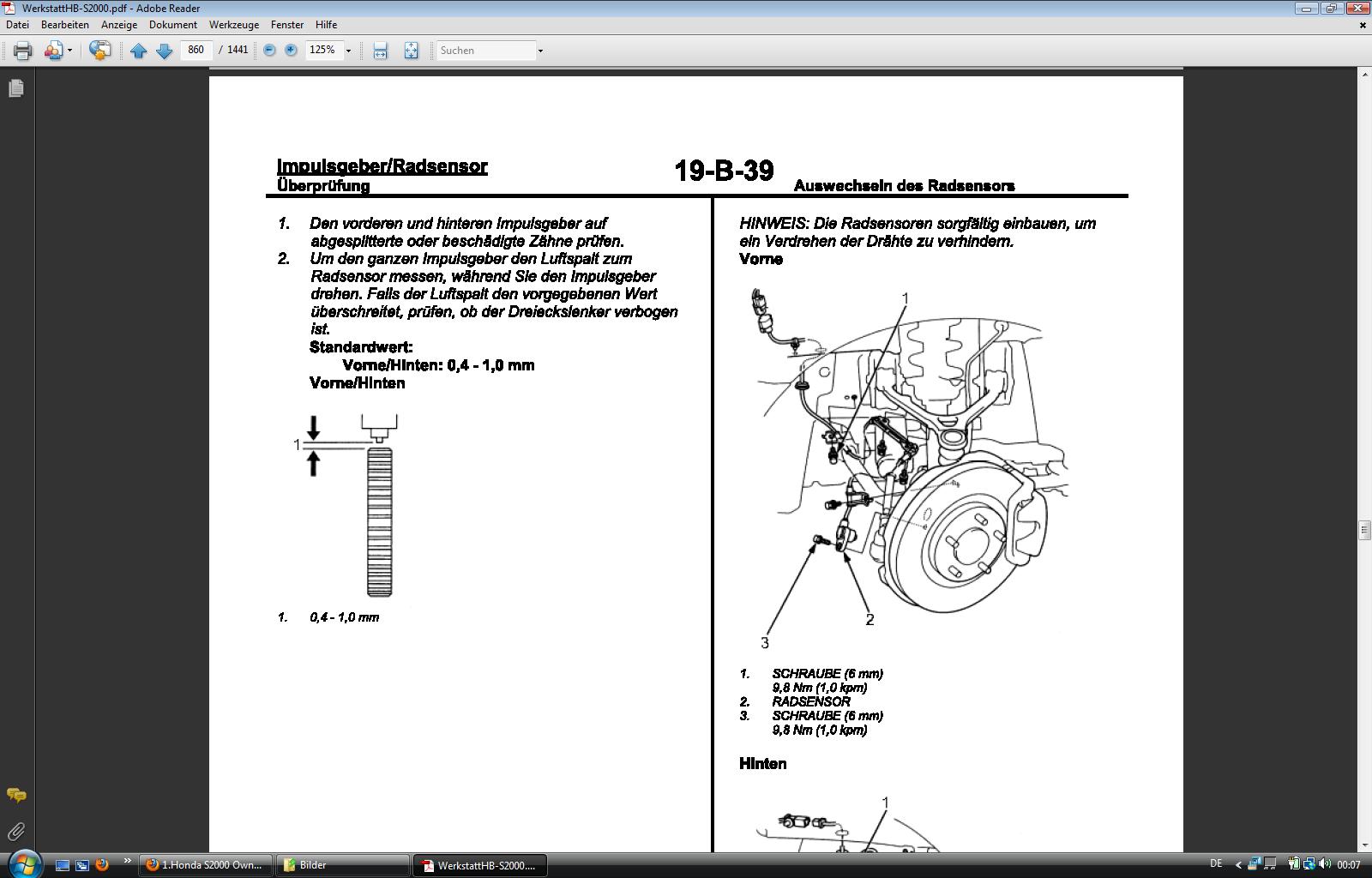 WerkstattHB-S2000.pdf - Adobe Reader

Datei Bearbeiten Anzeige Dokument Werkzeuge Fenster Hilfe

860 / 1441 125% Suchen

Impulsgeber/Radsensor
Überprüfung

19-B-39

Auswechseln des Radsensors

1. Den vorderen und hinteren Impulsgeber auf abgesplitterte oder beschädigte Zähne prüfen.
2. Um den ganzen Impulsgeber den Luftspalt zum Radsensor messen, während Sie den Impulsgeber drehen. Falls der Luftspalt den vorgegebenen Wert überschreitet, prüfen, ob der Dreieckslenker verbogen ist.
Standardwert:
Vorne/Hinten: 0,4 - 1,0 mm
Vorne/Hinten

1

1. 0,4 - 1,0 mm

HINWEIS: Die Radsensoren sorgfältig einbauen, um ein Verdrehen der Drähte zu verhindern.
Vorne

1
2
3

1. SCHRAUBE (6 mm)
9,8 Nm (1,0 kpm)
2. RADSENSOR
3. SCHRAUBE (6 mm)
9,8 Nm (1,0 kpm)

Hinten

1

1.Honda S2000 Own... Bilder WerkstattHB-S2000.... DE 00:07