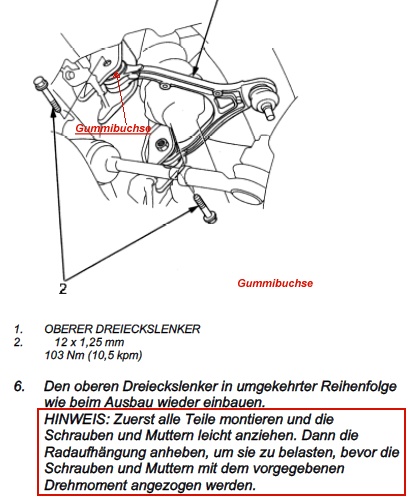 Gummibuchse

2

Gummibuchse

1. OBERER DREIECKSLENKER
2. 12 x 1,25 mm
103 Nm (10,5 kpm)

6. Den oberen Dreieckslenker in umgekehrter Reihenfolge wie beim Ausbau wieder einbauen.

HINWEIS: Zuerst alle Teile montieren und die Schrauben und Muttern leicht anziehen. Dann die Radaufhängung anheben, um sie zu belasten, bevor die Schrauben und Muttern mit dem vorgegebenen Drehmoment angezogen werden.