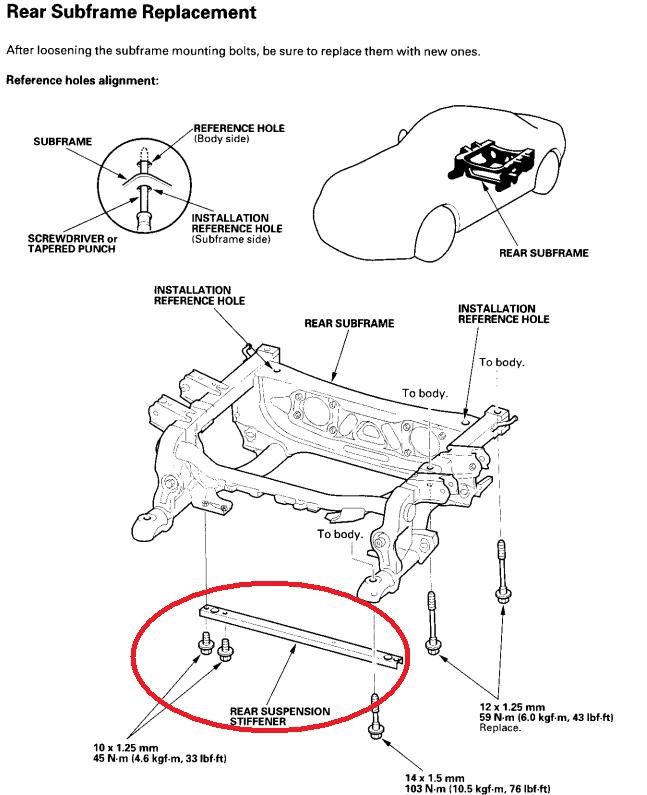 Rear Subframe Replacement

After loosening the subframe mounting bolts, be sure to replace them with new ones.

Reference holes alignment:

SUBFRAME

REFERENCE HOLE
(Body side)

INSTALLATION
REFERENCE HOLE
(Subframe side)

SCREWDRIVER or
TAPERED PUNCH

REAR SUBFRAME

INSTALLATION
REFERENCE HOLE

REAR SUBFRAME

INSTALLATION
REFERENCE HOLE

To body.

To body.

To body.

REAR SUSPENSION
STIFFENER

10 x 1.25 mm
45 N·m (4.6 kgf·m, 33 lbf·ft)

12 x 1.25 mm
59 N·m (6.0 kgf·m, 43 lbf·ft)
Replace.

14 x 1.5 mm
103 N·m (10.5 kgf·m, 76 lbf·ft)