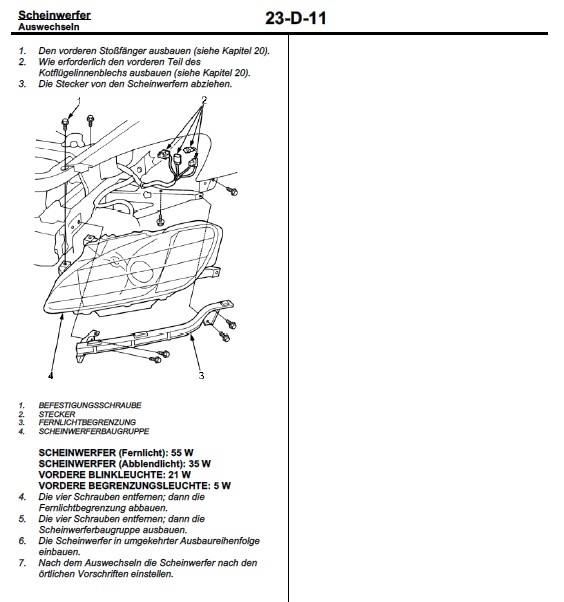 Scheinwerfer
Auswechseln

23-D-11

1. Den vorderen Stoßfänger ausbauen (siehe Kapitel 20).
2. Wie erforderlich den vorderen Teil des Kotflügelinnenblechs ausbauen (siehe Kapitel 20).
3. Die Stecker von den Scheinwerfern abziehen.

1
2
4
3

1. BEFESTIGUNGSSCHRAUBE
2. STECKER
3. FERNLICHTBEGRENZUNG
4. SCHEINWERFERBAUGRUPPE

SCHEINWERFER (Fernlicht): 55 W
SCHEINWERFER (Abblendlicht): 35 W
VORDERE BLINKLEUCHTE: 21 W
VORDERE BEGRENZUNGSLEUCHTE: 5 W

4. Die vier Schrauben entfernen; dann die Fernlichtbegrenzung abbauen.
5. Die vier Schrauben entfernen; dann die Scheinwerferbaugruppe ausbauen.
6. Die Scheinwerfer in umgekehrter Ausbaureihenfolge einbauen.
7. Nach dem Auswechseln die Scheinwerfer nach den örtlichen Vorschriften einstellen.