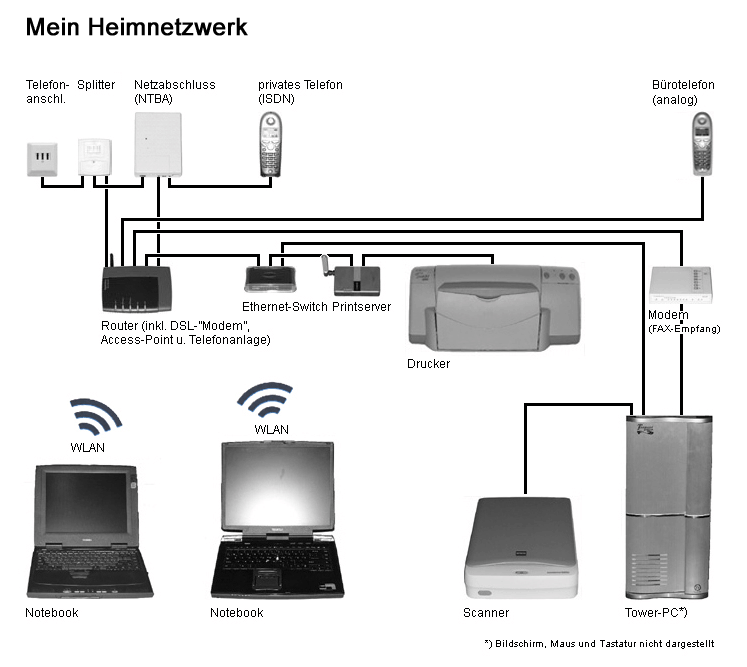 Mein Heimnetzwerk

Telefon-anschl.

Splitter

Netzabschluss (NTBA)

privates Telefon (ISDN)

Bürotelefon (analog)

Router (inkl. DSL-"Modem", Access-Point u. Telefonanlage)

Ethernet-Switch

Printserver

Drucker

Modem (FAX-Empfang)

WLAN

WLAN

Notebook

Notebook

Scanner

Tower-PC*)

*) Bildschirm, Maus und Tastatur nicht dargestellt