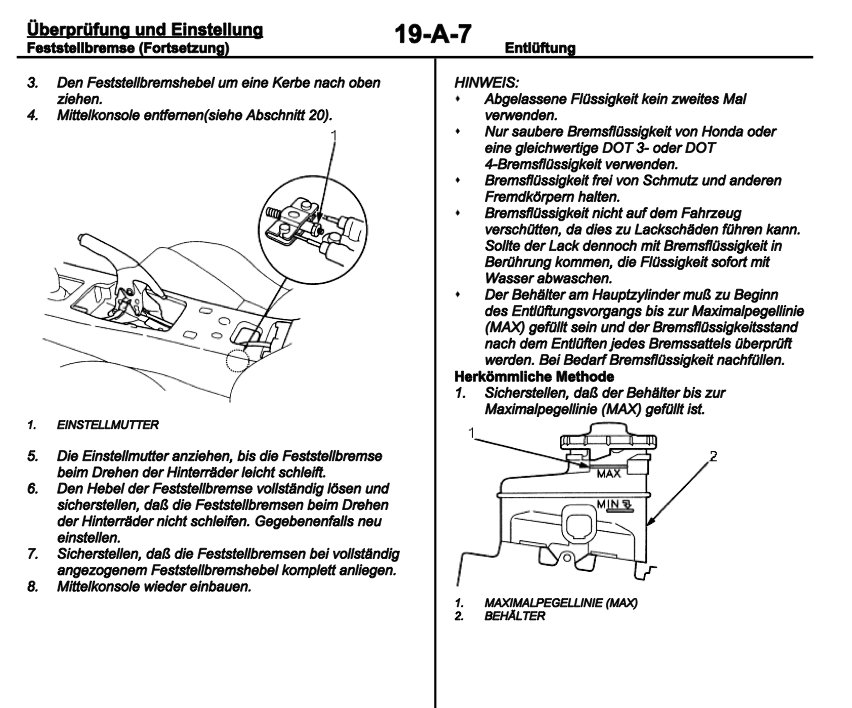 Überprüfung und Einstellung
Feststellbremse (Fortsetzung)

19-A-7

Entlüftung

3. Den Feststellbremshebel um eine Kerbe nach oben ziehen.
4. Mittelkonsole entfernen(siehe Abschnitt 20).

1

1. EINSTELLMUTTER

5. Die Einstellmutter anziehen, bis die Feststellbremse beim Drehen der Hinterräder leicht schleift.
6. Den Hebel der Feststellbremse vollständig lösen und sicherstellen, daß die Feststellbremsen beim Drehen der Hinterräder nicht schleifen. Gegebenenfalls neu einstellen.
7. Sicherstellen, daß die Feststellbremsen bei vollständig angezogenem Feststellbremshebel komplett anliegen.
8. Mittelkonsole wieder einbauen.

HINWEIS:
• Abgelassene Flüssigkeit kein zweites Mal verwenden.
• Nur saubere Bremsflüssigkeit von Honda oder eine gleichwertige DOT 3- oder DOT 4-Bremsflüssigkeit verwenden.
• Bremsflüssigkeit frei von Schmutz und anderen Fremdkörpern halten.
• Bremsflüssigkeit nicht auf dem Fahrzeug verschütten, da dies zu Lackschäden führen kann. Sollte der Lack dennoch mit Bremsflüssigkeit in Berührung kommen, die Flüssigkeit sofort mit Wasser abwaschen.
• Der Behälter am Hauptzylinder muß zu Beginn des Entlüftungsvorgangs bis zur Maximalpegellinie (MAX) gefüllt sein und der Bremsflüssigkeitsstand nach dem Entlüften jedes Bremssattels überprüft werden. Bei Bedarf Bremsflüssigkeit nachfüllen.

Herkömmliche Methode
1. Sicherstellen, daß der Behälter bis zur Maximalpegellinie (MAX) gefüllt ist.

1
2
MAX
MIN

1. MAXIMALPEGELLINIE (MAX)
2. BEHÄLTER