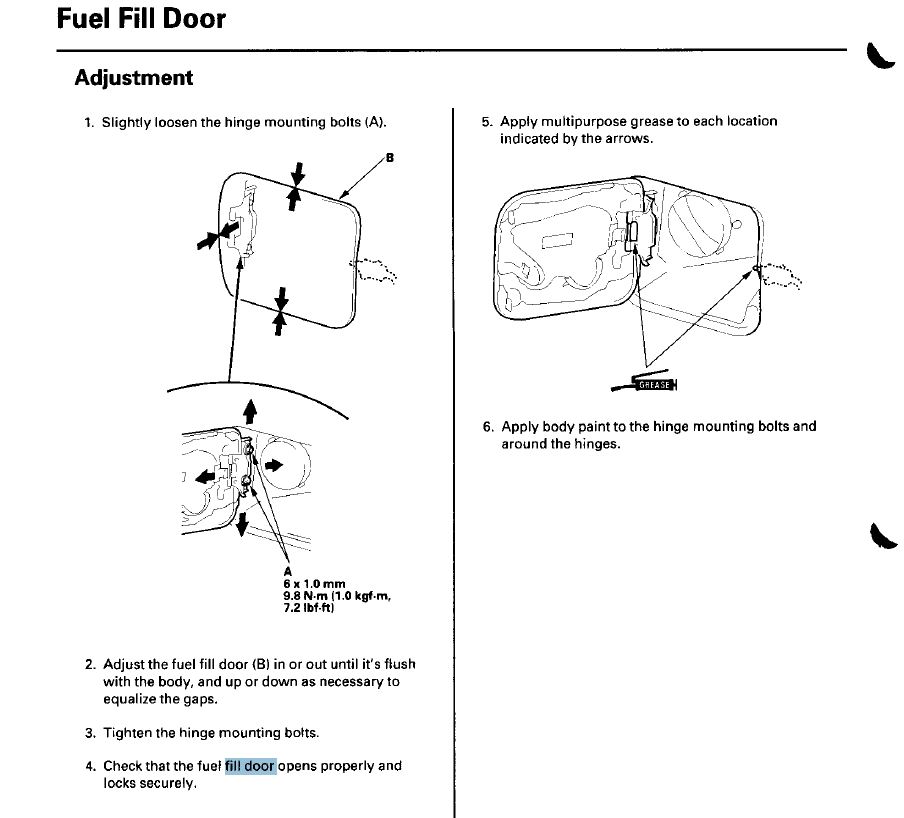 Fuel Fill Door

Adjustment

1. Slightly loosen the hinge mounting bolts (A).

B

A
6 x 1.0 mm
9.8 N·m (1.0 kgf·m, 7.2 lbf·ft)

2. Adjust the fuel fill door (B) in or out until it's flush with the body, and up or down as necessary to equalize the gaps.

3. Tighten the hinge mounting bolts.

4. Check that the fuel fill door opens properly and locks securely.

5. Apply multipurpose grease to each location indicated by the arrows.

GREASE

6. Apply body paint to the hinge mounting bolts and around the hinges.