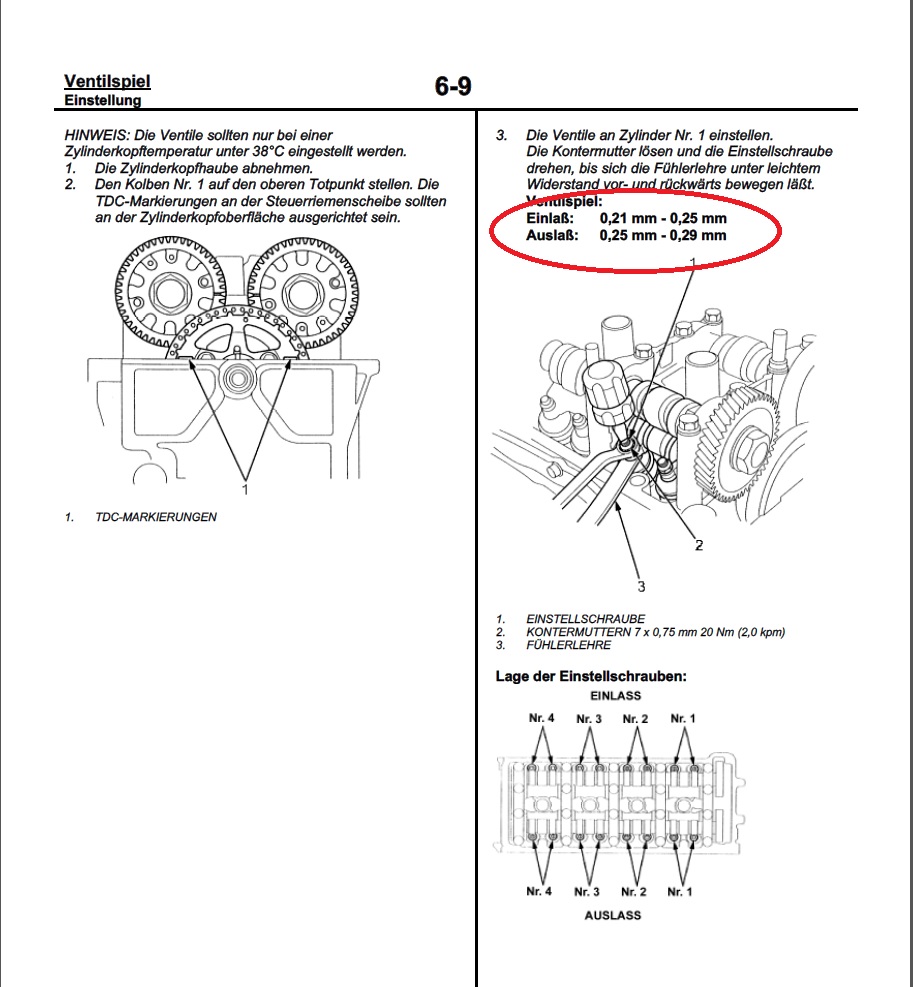 Ventilspiel
Einstellung

6-9

HINWEIS: Die Ventile sollten nur bei einer Zylinderkopftemperatur unter 38°C eingestellt werden.
1. Die Zylinderkopfhaube abnehmen.
2. Den Kolben Nr. 1 auf den oberen Totpunkt stellen. Die TDC-Markierungen an der Steuerriemenscheibe sollten an der Zylinderkopfoberfläche ausgerichtet sein.

1

1. TDC-MARKIERUNGEN

3. Die Ventile an Zylinder Nr. 1 einstellen.
Die Kontermutter lösen und die Einstellschraube drehen, bis sich die Fühlerlehre unter leichtem Widerstand vor- und rückwärts bewegen läßt.
Ventilspiel:
Einlaß: 0,21 mm - 0,25 mm
Auslaß: 0,25 mm - 0,29 mm

1
2
3

1. EINSTELLSCHRAUBE
2. KONTERMUTTERN 7 x 0,75 mm 20 Nm (2,0 kpm)
3. FÜHLERLEHRE

Lage der Einstellschrauben:
EINLASS
Nr. 4 Nr. 3 Nr. 2 Nr. 1
Nr. 4 Nr. 3 Nr. 2 Nr. 1
AUSLASS