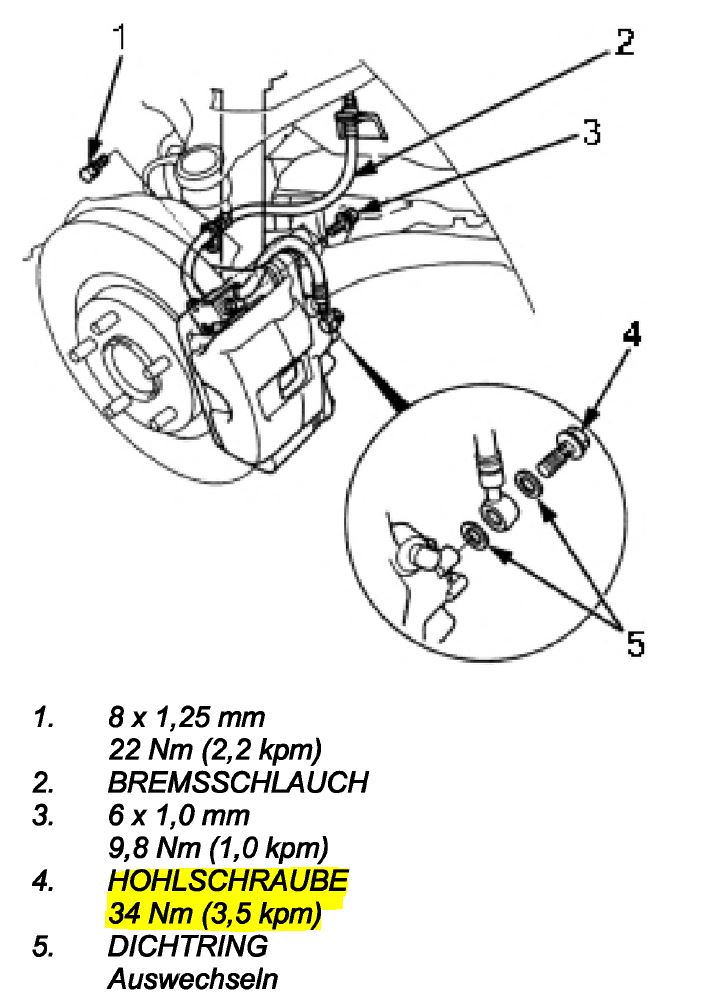 1
2
3
4
5

1. 8 x 1,25 mm
22 Nm (2,2 kpm)
2. BREMSSCHLAUCH
3. 6 x 1,0 mm
9,8 Nm (1,0 kpm)
4. HOHLSCHRAUBE
34 Nm (3,5 kpm)
5. DICHTRING
Auswechseln