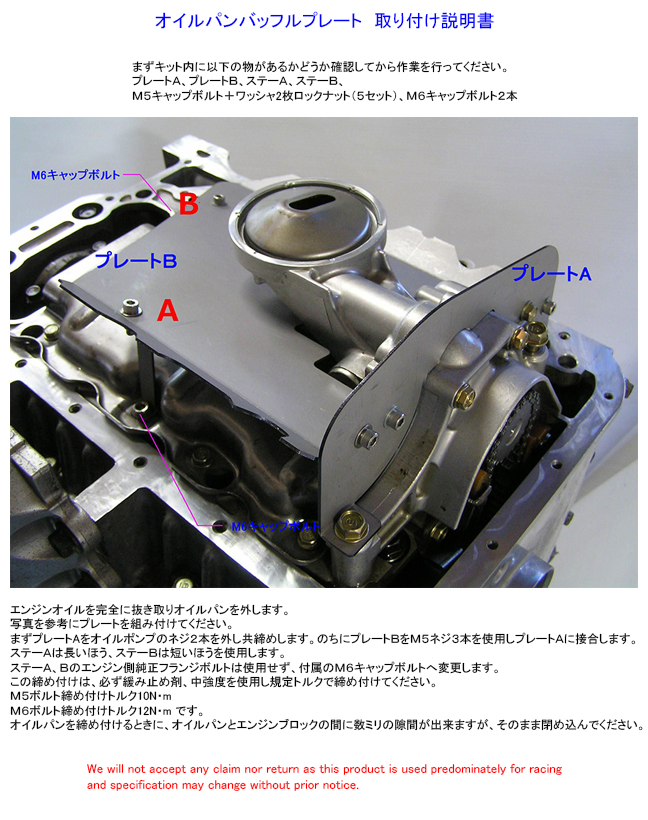 オイルパンバッフルプレート　取り付け説明書

まずキット内に以下の物があるかどうか確認してから作業を行ってください。
プレートA、プレートB、ステーA、ステーB、
M5キャップボルト＋ワッシャ2枚ロックナット（5セット）、M6キャップボルト2本

M6キャップボルト
B
プレートB
A
プレートA
M6キャップボルト

エンジンオイルを完全に抜き取りオイルパンを外します。
写真を参考にプレートを組み付けてください。
まずプレートAをオイルポンプのネジ2本を外し共締めします。のちにプレートBをM5ネジ3本を使用しプレートAに接合します。
ステーAは長いほう、ステーBは短いほうを使用します。
ステーA、Bのエンジン側純正フランジボルトは使用せず、付属のM6キャップボルトへ変更します。
この締め付けは、必ず緩み止め剤、中強度を使用し規定トルクで締め付けてください。
M5ボルト締め付けトルク10N・m
M6ボルト締め付けトルク12N・m です。
オイルパンを締め付けるときに、オイルパンとエンジンブロックの間に数ミリの隙間が出来ますが、そのまま閉め込んでください。

We will not accept any claim nor return as this product is used predominately for racing and specification may change without prior notice.