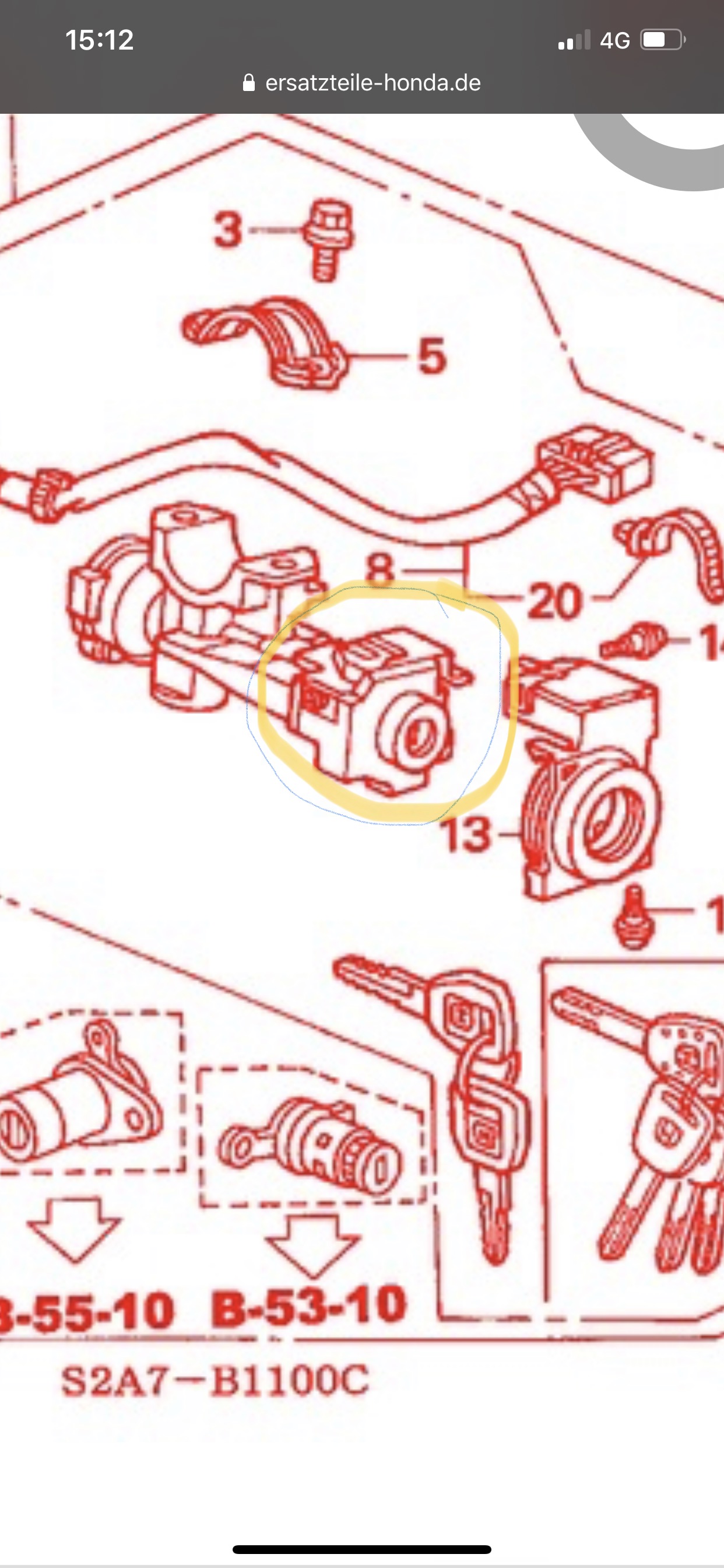 15:12
4G
ersatzteile-honda.de

3
5
8
20
14
13
1
B-55-10
B-53-10
S2A7-B1100C