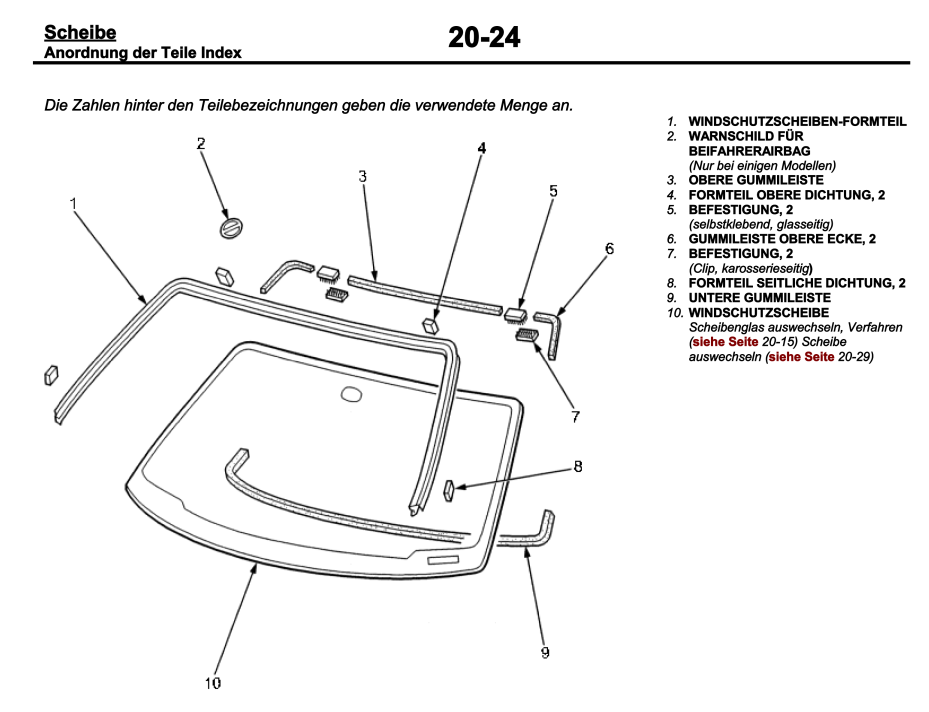 Scheibe
Anordnung der Teile Index

20-24

Die Zahlen hinter den Teilebezeichnungen geben die verwendete Menge an.

1. WINDSCHUTZSCHEIBEN-FORMTEIL
2. WARNSCHILD FÜR BEIFAHRERAIRBAG (Nur bei einigen Modellen)
3. OBERE GUMMILEISTE
4. FORMTEIL OBERE DICHTUNG, 2
5. BEFESTIGUNG, 2 (selbstklebend, glasseitig)
6. GUMMILEISTE OBERE ECKE, 2
7. BEFESTIGUNG, 2 (Clip, karosserieseitig)
8. FORMTEIL SEITLICHE DICHTUNG, 2
9. UNTERE GUMMILEISTE
10. WINDSCHUTZSCHEIBE Scheibenglas auswechseln, Verfahren (siehe Seite 20-15) Scheibe auswechseln (siehe Seite 20-29)

2
4
3
5
1
6
7
8
9
10