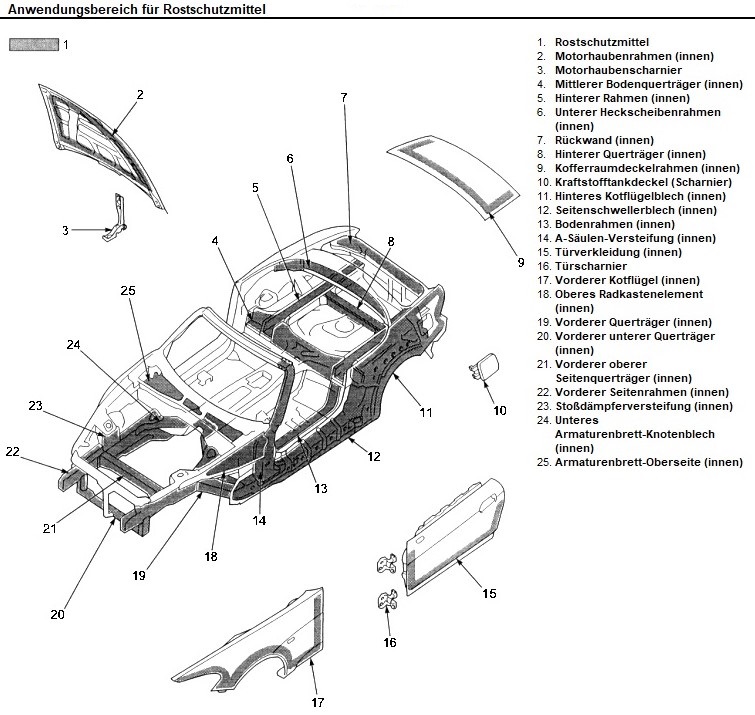 Anwendungsbereich für Rostschutzmittel

1

2
3
7
6
5
4
8
9
25
24
23
22
21
20
19
18
14
13
12
11
10
15
16
17

1. Rostschutzmittel
2. Motorhaubenrahmen (innen)
3. Motorhaubenscharnier
4. Mittlerer Bodenquerträger (innen)
5. Hinterer Rahmen (innen)
6. Unterer Heckscheibenrahmen (innen)
7. Rückwand (innen)
8. Hinterer Querträger (innen)
9. Kofferraumdeckelrahmen (innen)
10. Kraftstofftankdeckel (Scharnier)
11. Hinteres Kotflügelblech (innen)
12. Seitenschwellerblech (innen)
13. Bodenrahmen (innen)
14. A-Säulen-Versteifung (innen)
15. Türverkleidung (innen)
16. Türscharnier
17. Vorderer Kotflügel (innen)
18. Oberes Radkastenelement (innen)
19. Vorderer Querträger (innen)
20. Vorderer unterer Querträger (innen)
21. Vorderer oberer Seitenquerträger (innen)
22. Vorderer Seitenrahmen (innen)
23. Stoßdämpferversteifung (innen)
24. Unteres Armaturenbrett-Knotenblech (innen)
25. Armaturenbrett-Oberseite (innen)