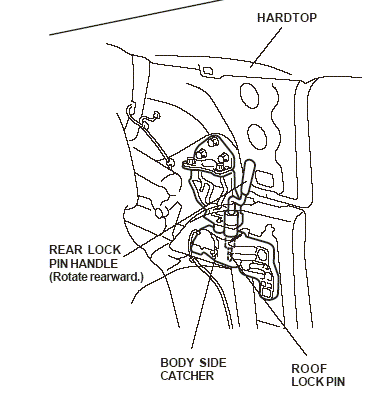 HARDTOP

REAR LOCK
PIN HANDLE
(Rotate rearward.)

BODY SIDE
CATCHER

ROOF
LOCK PIN